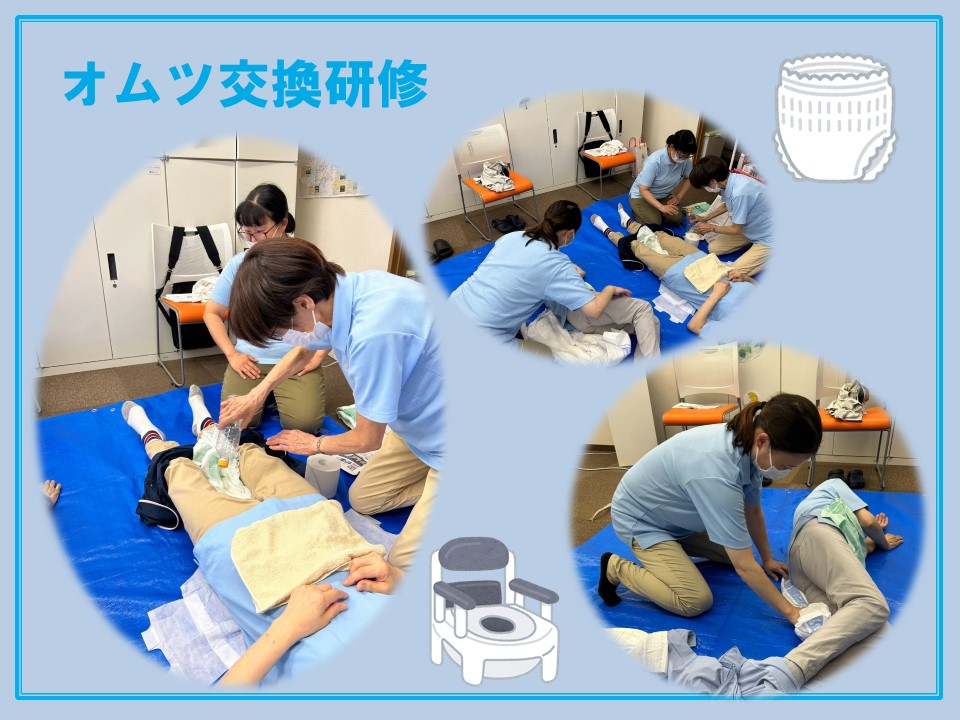 オムツ交換研修