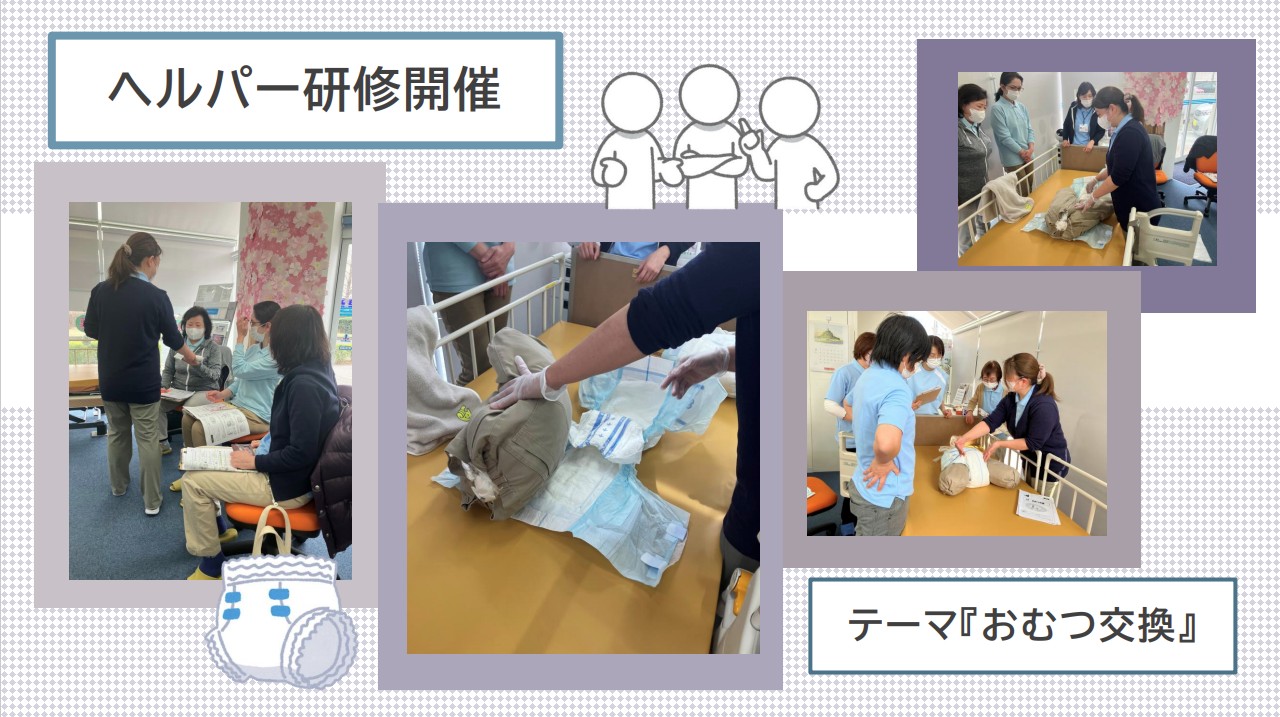 ヘルパー研修開催

テーマ『おむつ交換』